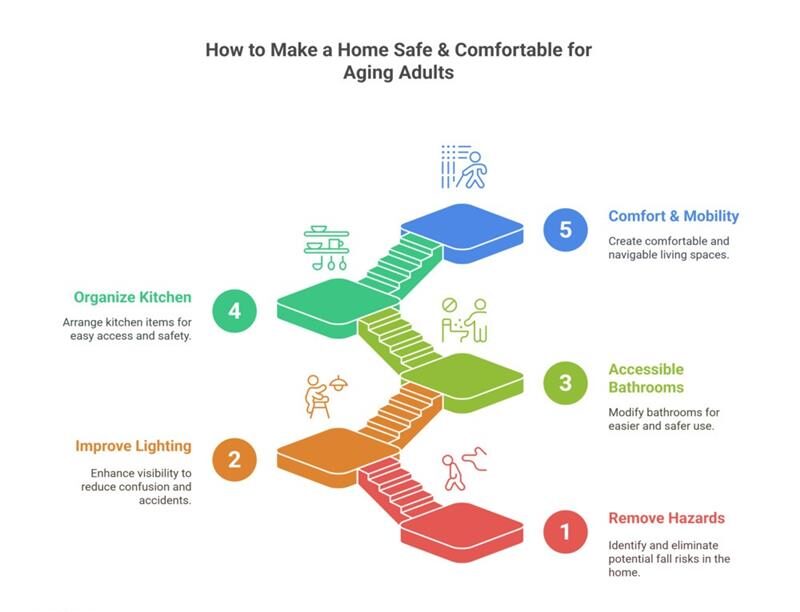 How to Make a Home Safe & Comfortable for Aging Adults

5
Comfort & Mobility
Create comfortable and navigable living spaces.

Organize Kitchen
Arrange kitchen items for easy access and safety.
4

3
Accessible Bathrooms
Modify bathrooms for easier and safer use.

Improve Lighting
Enhance visibility to reduce confusion and accidents.
2

1
Remove Hazards
Identify and eliminate potential fall risks in the home.